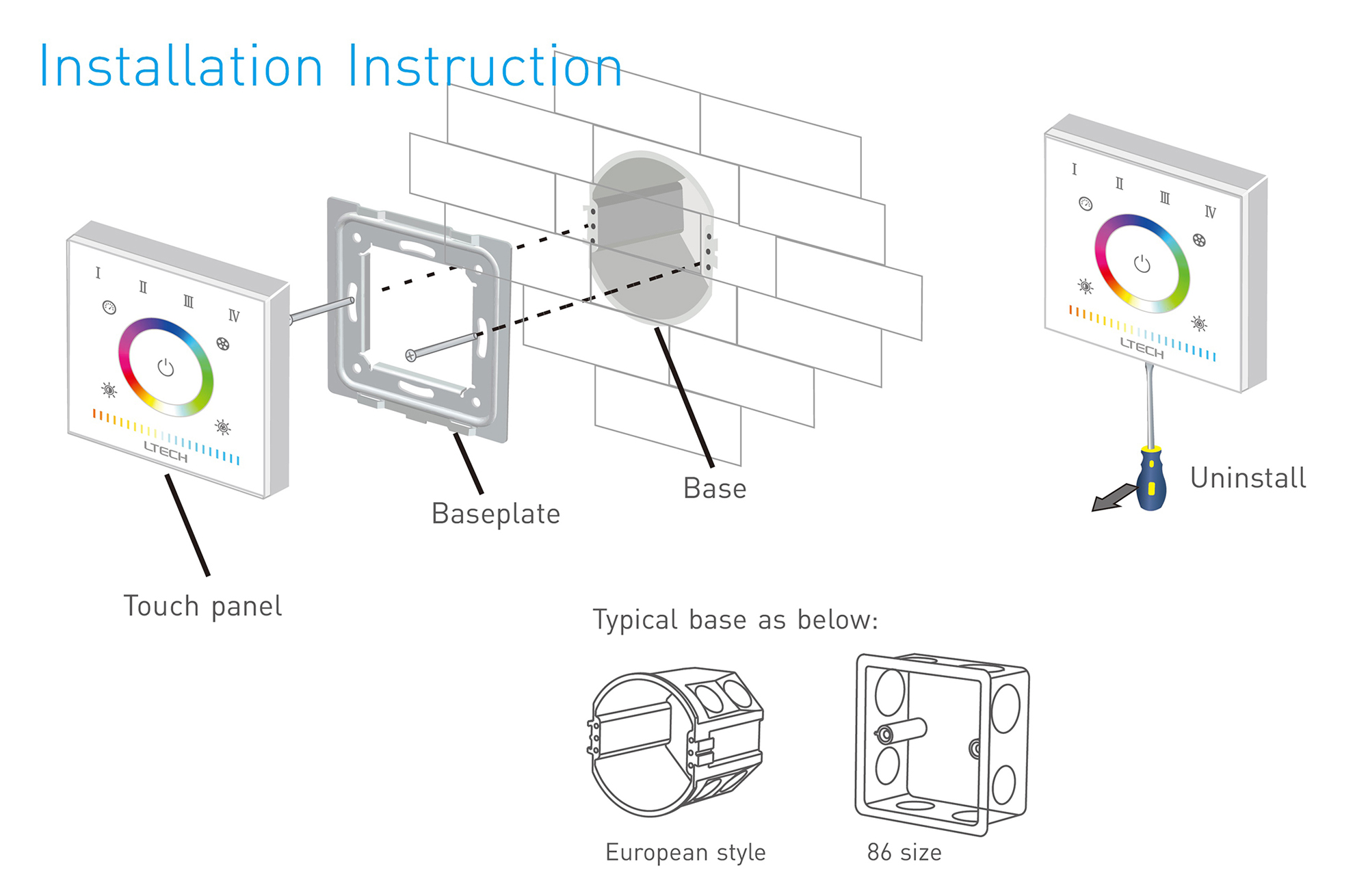 Installation Instruction

I II III IV

LTECH

Touch panel

Baseplate

Base

I II III IV

LTECH

Uninstall

Typical base as below:

European style

86 size